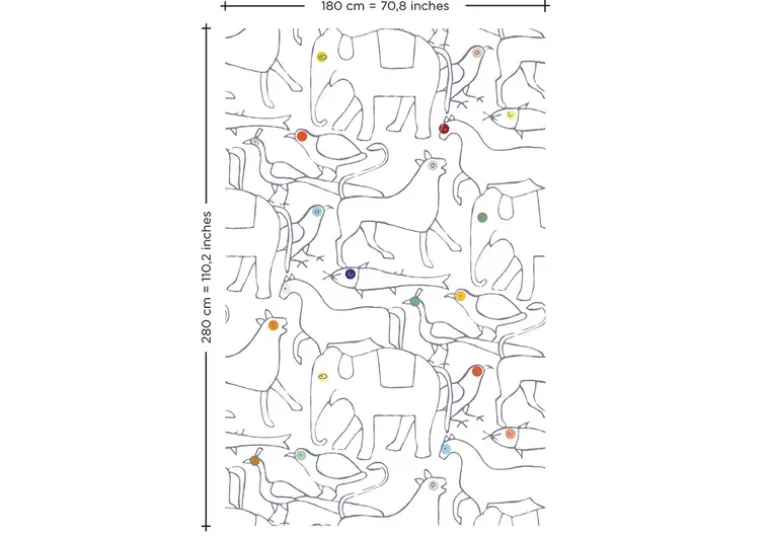 180 cm = 70,8 inches

280 cm = 110,2 inches