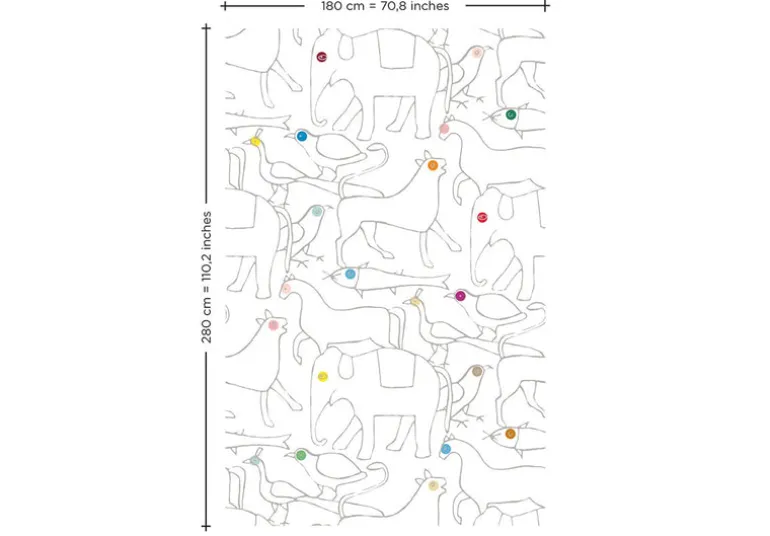 180 cm = 70,8 inches

280 cm = 110,2 inches